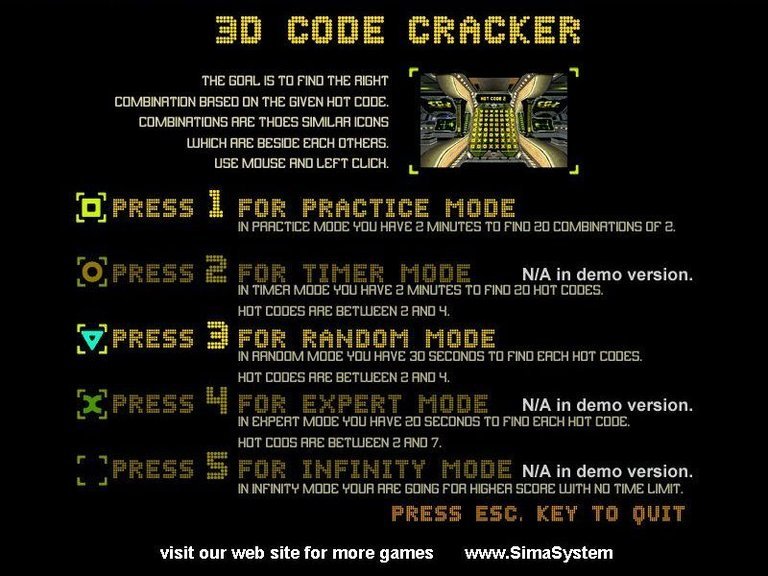 3D CODE CRACKER

THE GOAL IS TO FIND THE RIGHT COMBINATION BASED ON THE GIVEN HOT CODE. COMBINATIONS ARE THOES SIMILAR ICONS WHICH ARE BESIDE EACH OTHERS. USE MOUSE AND LEFT CLICK.

HOT CODE 2

PRESS 1 FOR PRACTICE MODE
IN PRACTICE MODE YOU HAVE 2 MINUTES TO FIND 20 COMBINATIONS OF 2.

PRESS 2 FOR TIMER MODE N/A in demo version.
IN TIMER MODE YOU HAVE 2 MINUTES TO FIND 20 HOT CODES.
HOT CODES ARE BETWEEN 2 AND 4.

PRESS 3 FOR RANDOM MODE
IN RANDOM MODE YOU HAVE 30 SECONDS TO FIND EACH HOT CODES.
HOT CODES ARE BETWEEN 2 AND 4.

PRESS 4 FOR EXPERT MODE N/A in demo version.
IN EXPERT MODE YOU HAVE 20 SECONDS TO FIND EACH HOT CODE.
HOT CODS ARE BETWEEN 2 AND 7.

PRESS 5 FOR INFINITY MODE N/A in demo version.
IN INFINITY MODE YOUR ARE GOING FOR HIGHER SCORE WITH NO TIME LIMIT.

PRESS ESC. KEY TO QUIT

visit our web site for more games www.SimaSystem